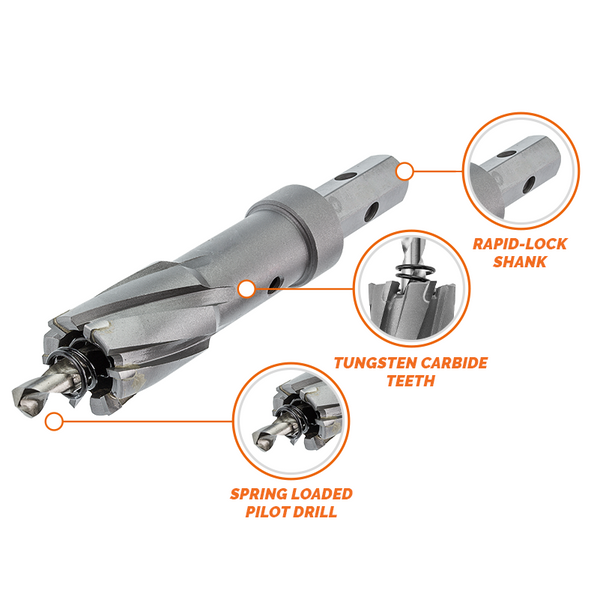 RAPID-LOCK SHANK

TUNGSTEN CARBIDE TEETH

SPRING LOADED PILOT DRILL