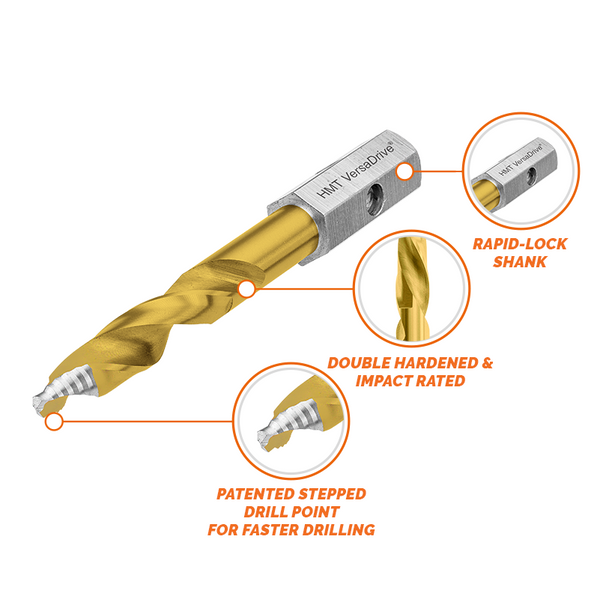 HMT VersaDrive®

HMT VersaDrive®

RAPID-LOCK SHANK

DOUBLE HARDENED & IMPACT RATED

PATENTED STEPPED DRILL POINT FOR FASTER DRILLING