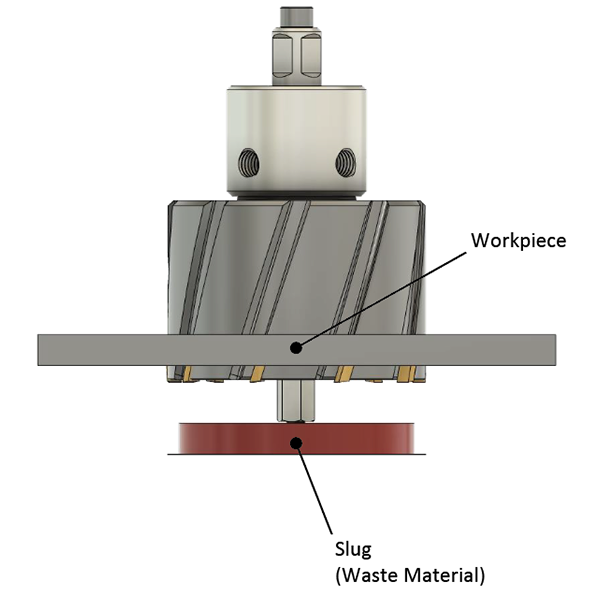 Workpiece

Slug
(Waste Material)